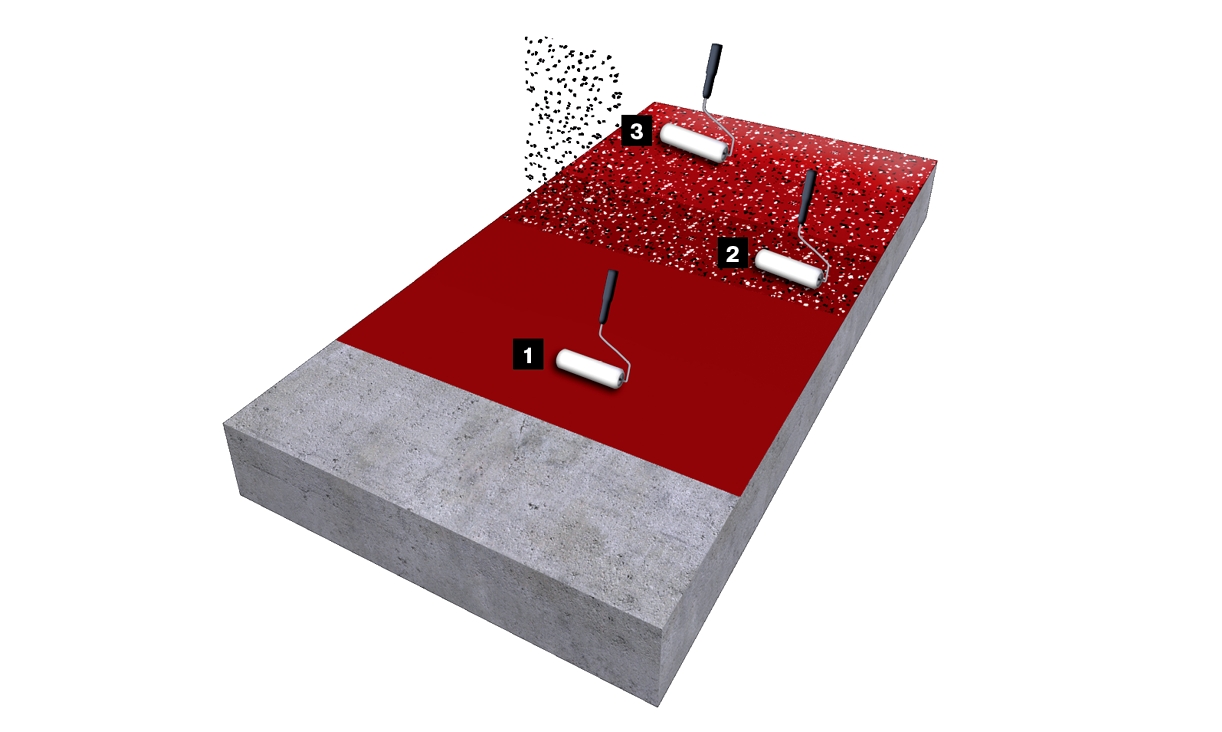 3

2

1